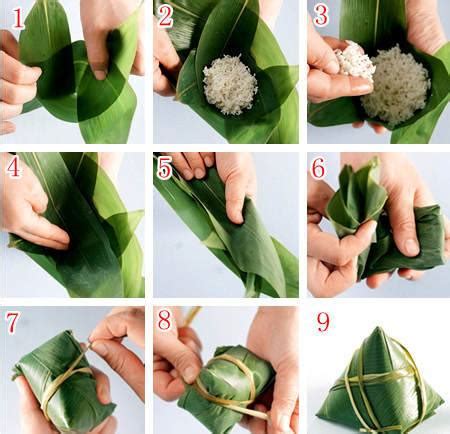 1

2

3

4

5

6

7

8

9